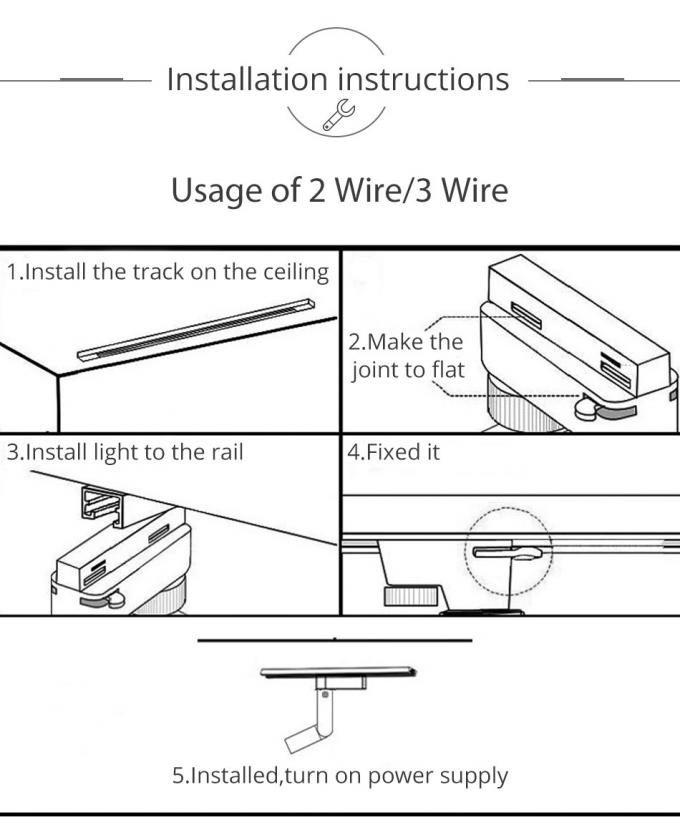 Installation instructions

Usage of 2 Wire/3 Wire

1.Install the track on the ceiling

2.Make the joint to flat

3.Install light to the rail

4.Fixed it

5.Installed,turn on power supply